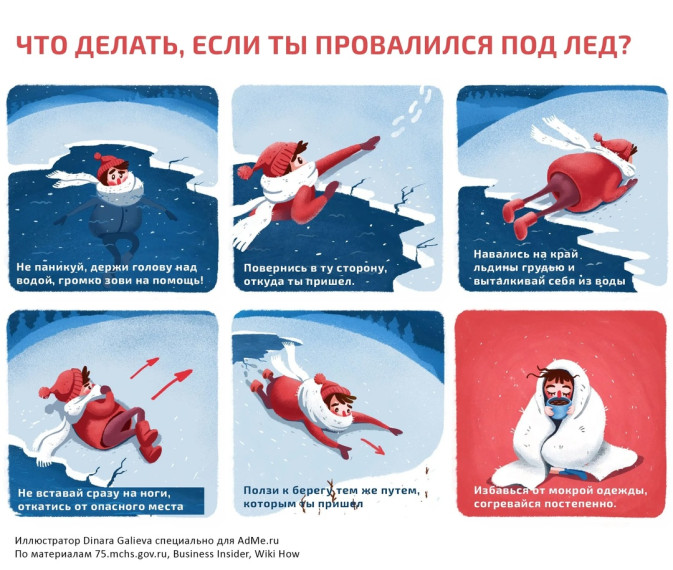 ЧТО ДЕЛАТЬ, ЕСЛИ ТЫ ПРОВАЛИЛСЯ ПОД ЛЕД?

Не паникуй, держи голову над водой, громко зови на помощь!

Повернись в ту сторону, откуда ты пришел.

Навались на край льдины грудью и выталкивай себя из воды

Не вставай сразу на ноги, откатись от опасного места

Ползи к берегу тем же путем, которым ты пришел

Избавься от мокрой одежды, согревайся постепенно.

Иллюстратор Dinara Galieva специально для AdMe.ru
По материалам 75.mchs.gov.ru, Business Insider, Wiki How