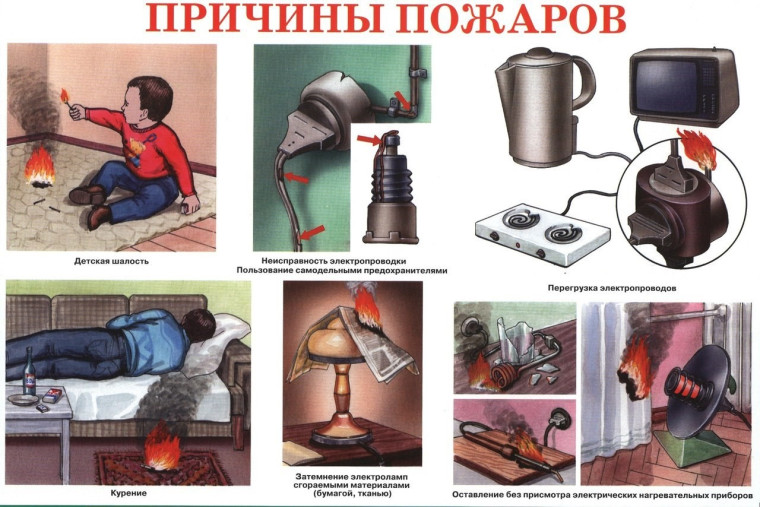 ПРИЧИНЫ ПОЖАРОВ

Детская шалость

Неисправность электропроводки
Пользование самодельными предохранителями

Перегрузка электропроводов

Курение

Затемнение электроламп сгораемыми материалами (бумагой, тканью)

Оставление без присмотра электрических нагревательных приборов